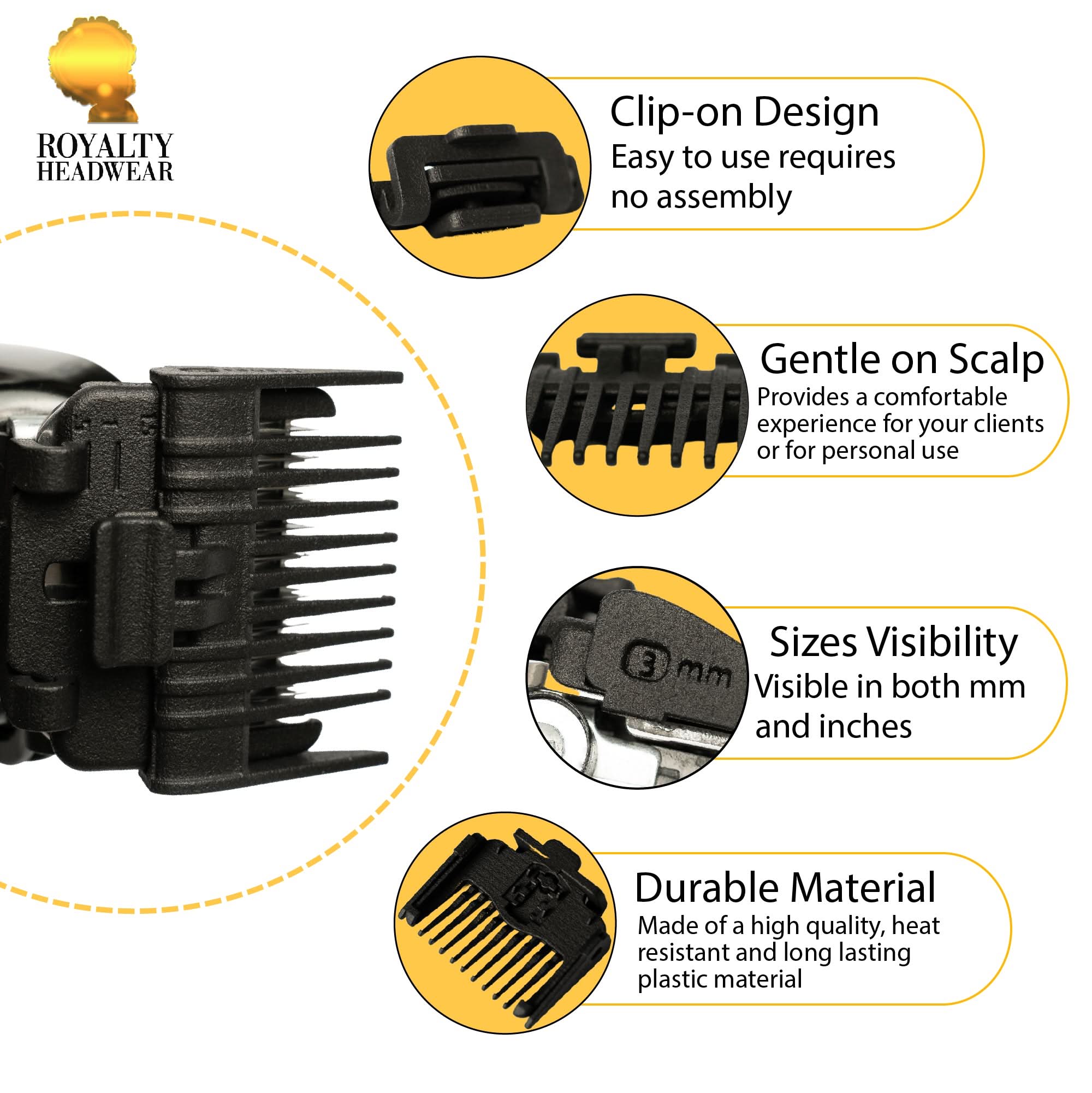 ROYALTY
HEADWEAR

Clip-on Design
Easy to use requires no assembly

Gentle on Scalp
Provides a comfortable experience for your clients or for personal use

3 mm

Sizes Visibility
Visible in both mm and inches

Durable Material
Made of a high quality, heat resistant and long lasting plastic material