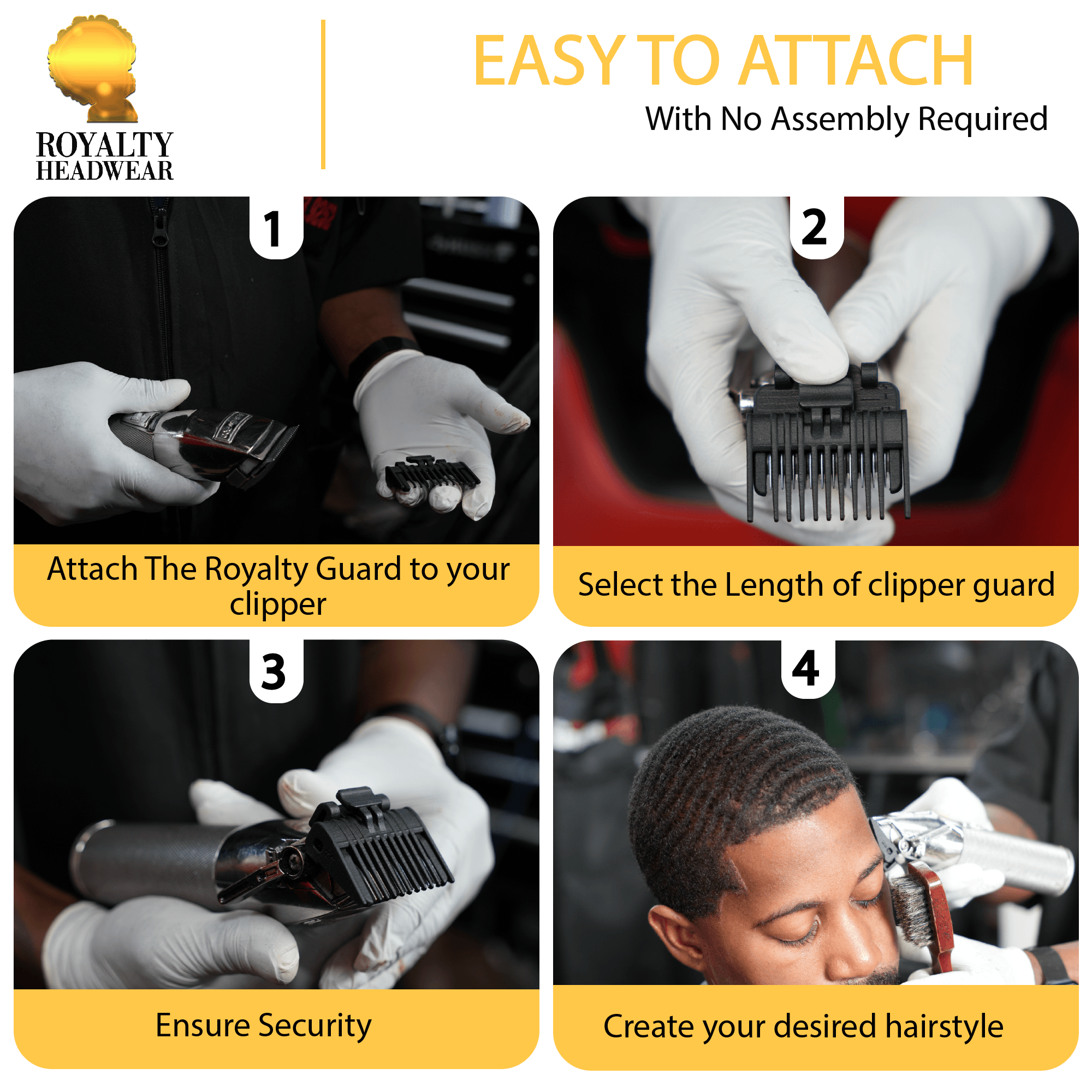 ROYALTY HEADWEAR

EASY TO ATTACH

With No Assembly Required

1

Attach The Royalty Guard to your clipper

2

Select the Length of clipper guard

3

Ensure Security

4

Create your desired hairstyle