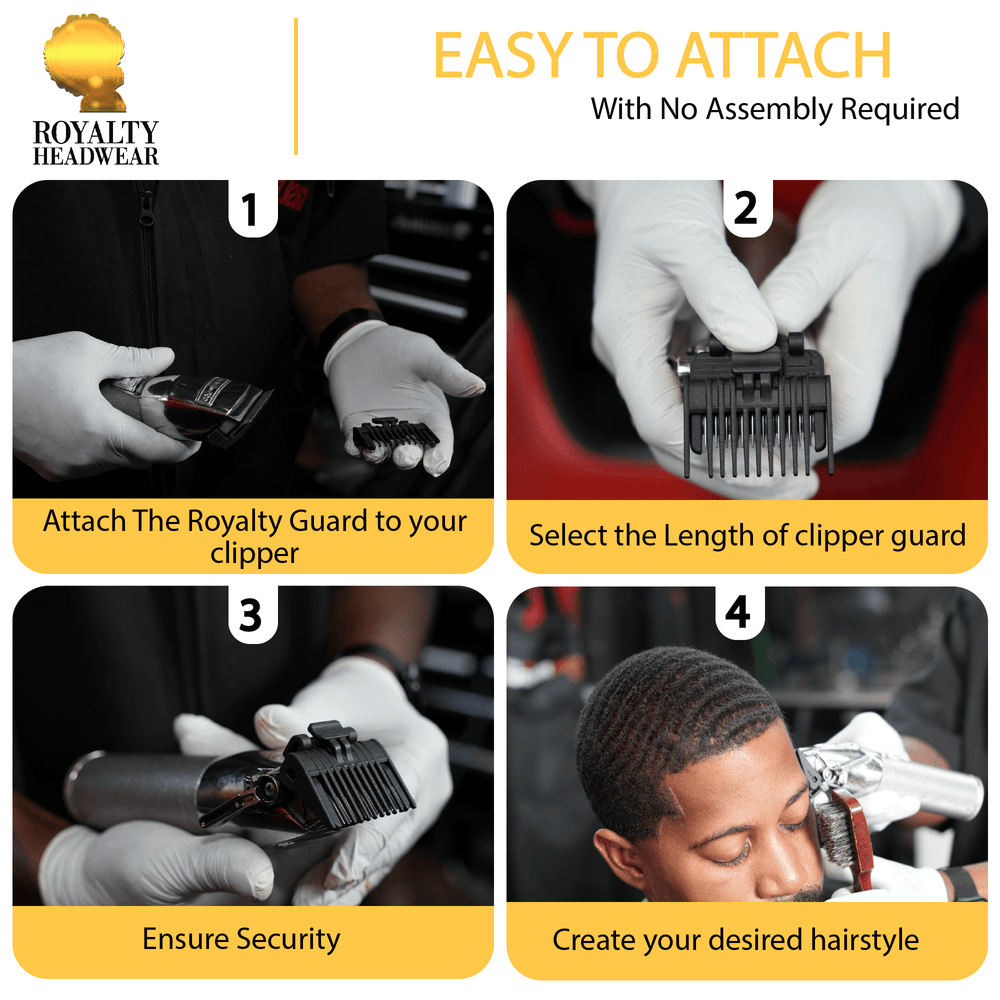 ROYALTY HEADWEAR

EASY TO ATTACH
With No Assembly Required

1
Attach The Royalty Guard to your clipper

2
Select the Length of clipper guard

3
Ensure Security

4
Create your desired hairstyle